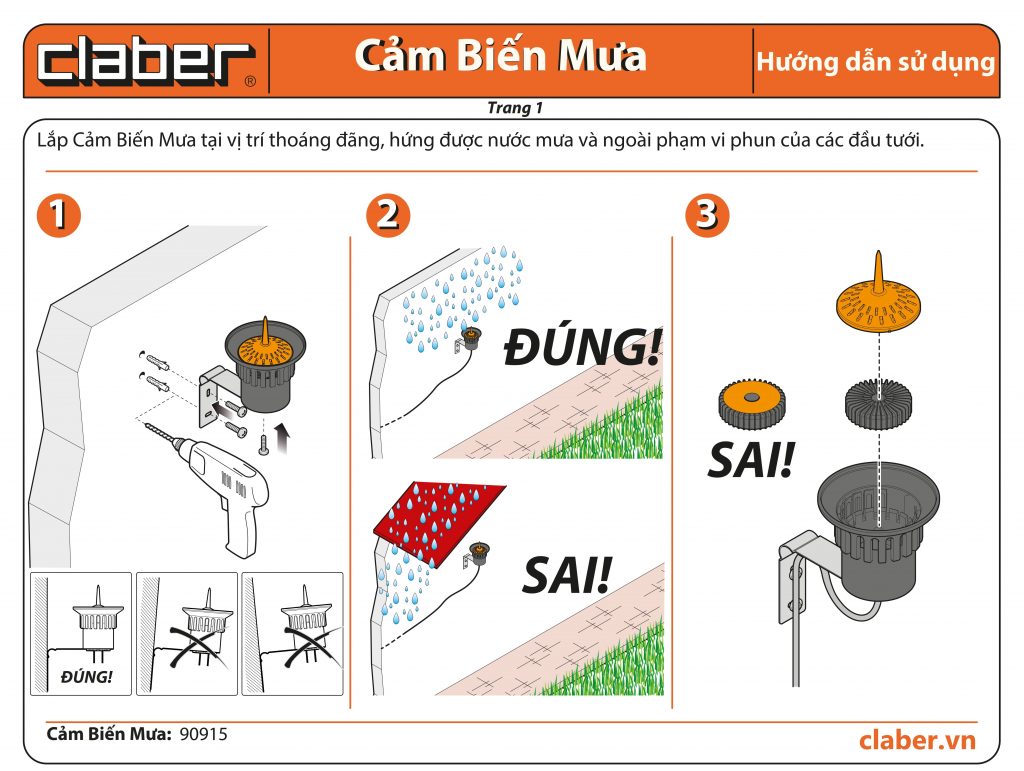 claber®

Cảm Biến Mưa

Hướng dẫn sử dụng

Trang 1

Lắp Cảm Biến Mưa tại vị trí thoáng đãng, hứng được nước mưa và ngoài phạm vi phun của các đầu tưới.

1

ĐÚNG!

2

ĐÚNG!

SAI!

3

SAI!

Cảm Biến Mưa: 90915

claber.vn