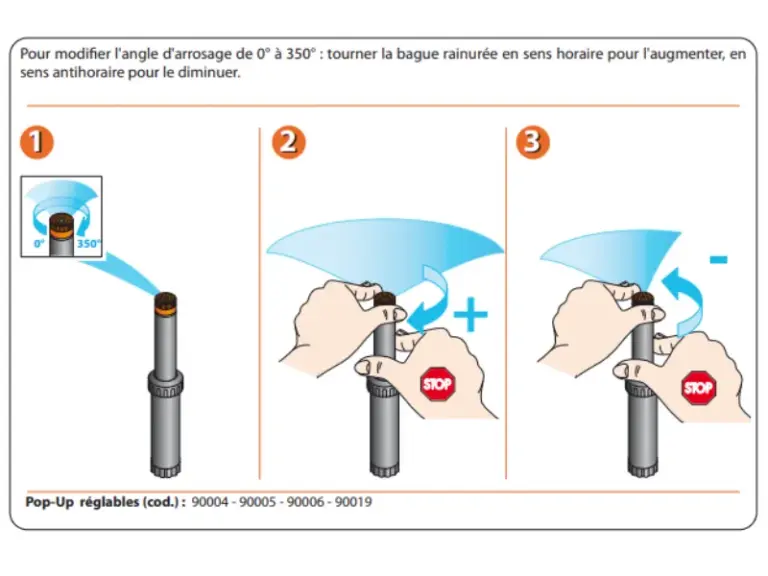 Pour modifier l'angle d'arrosage de 0° à 350° : tourner la bague rainurée en sens horaire pour l'augmenter, en sens antihoraire pour le diminuer.

1

0°

350°

2

+

STOP

3

-

STOP

Pop-Up réglables (cod.) : 90004 - 90005 - 90006 - 90019