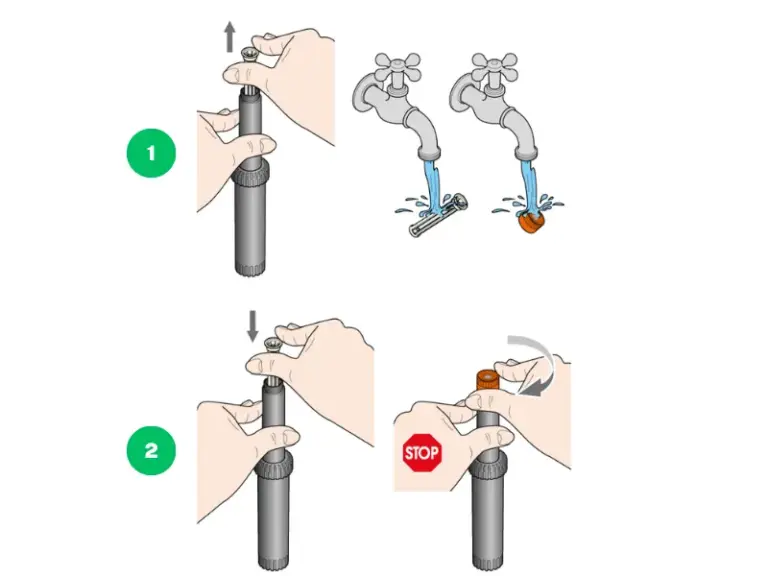 1

2

STOP