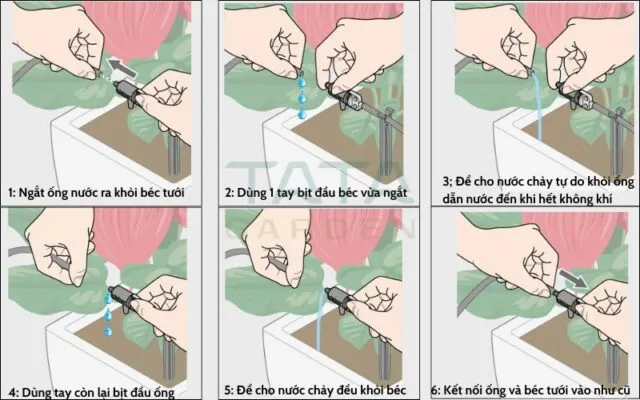 1: Ngắt ống nước ra khỏi béc tưới

2: Dùng 1 tay bịt đầu béc vừa ngắt

3; Để cho nước chảy tự do khỏi ống dẫn nước đến khi hết không khí

TATA GARDEN

4: Dùng tay còn lại bịt đầu ống

5: Để cho nước chảy đều khỏi béc

6: Kết nối ống và béc tưới vào như cũ