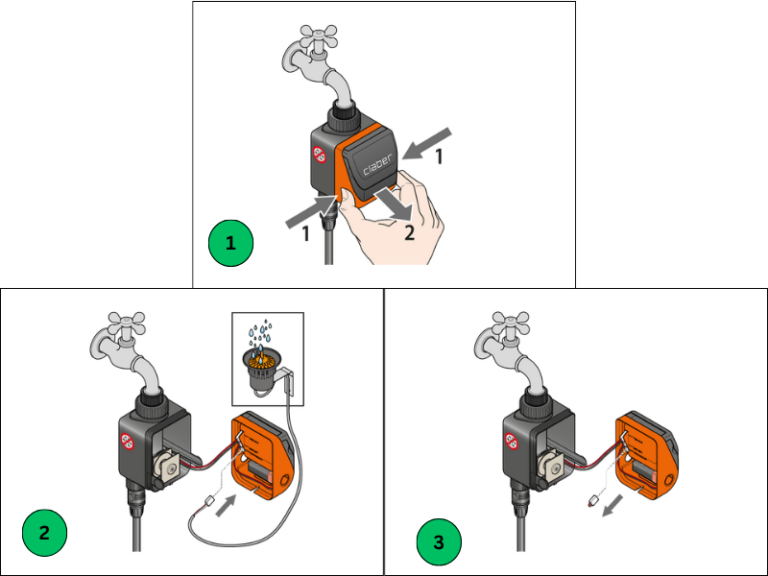 claber
1
1
2
1
2
3